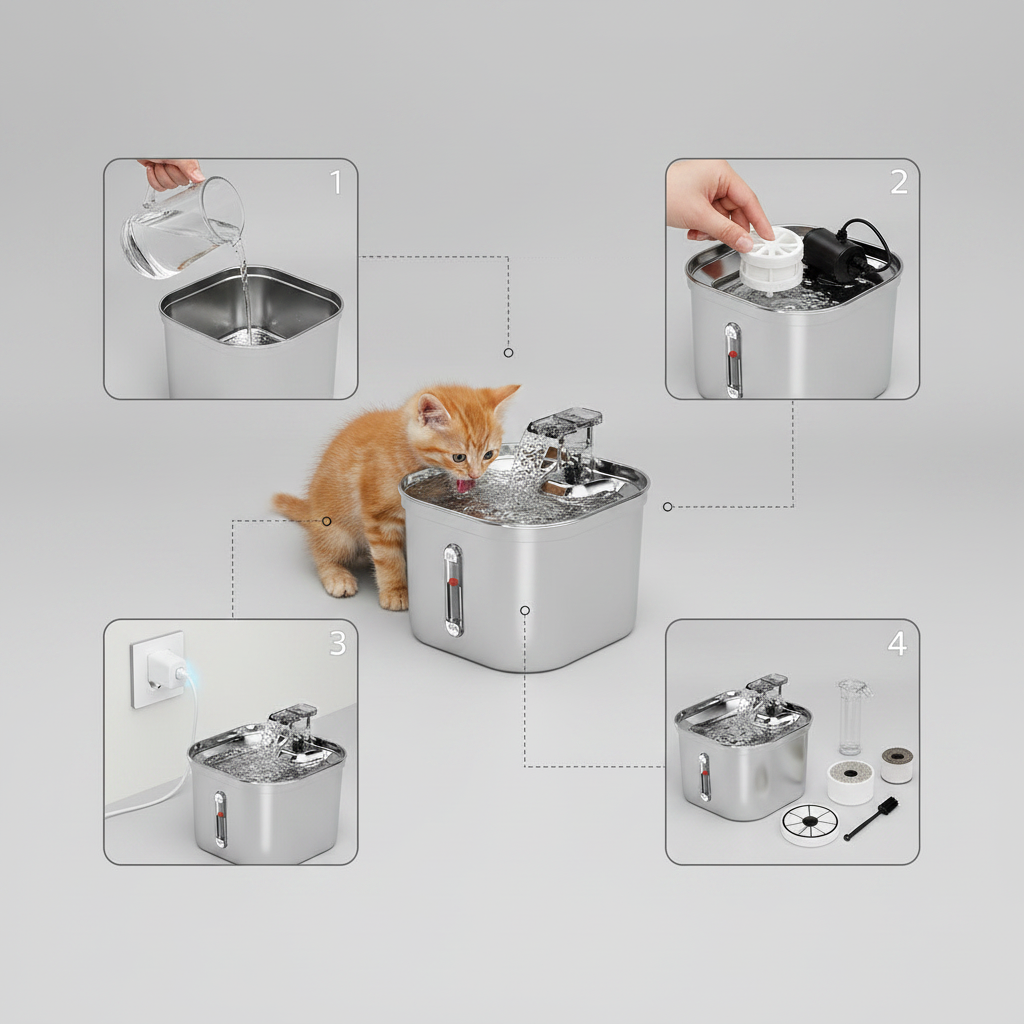 1

2

3

4