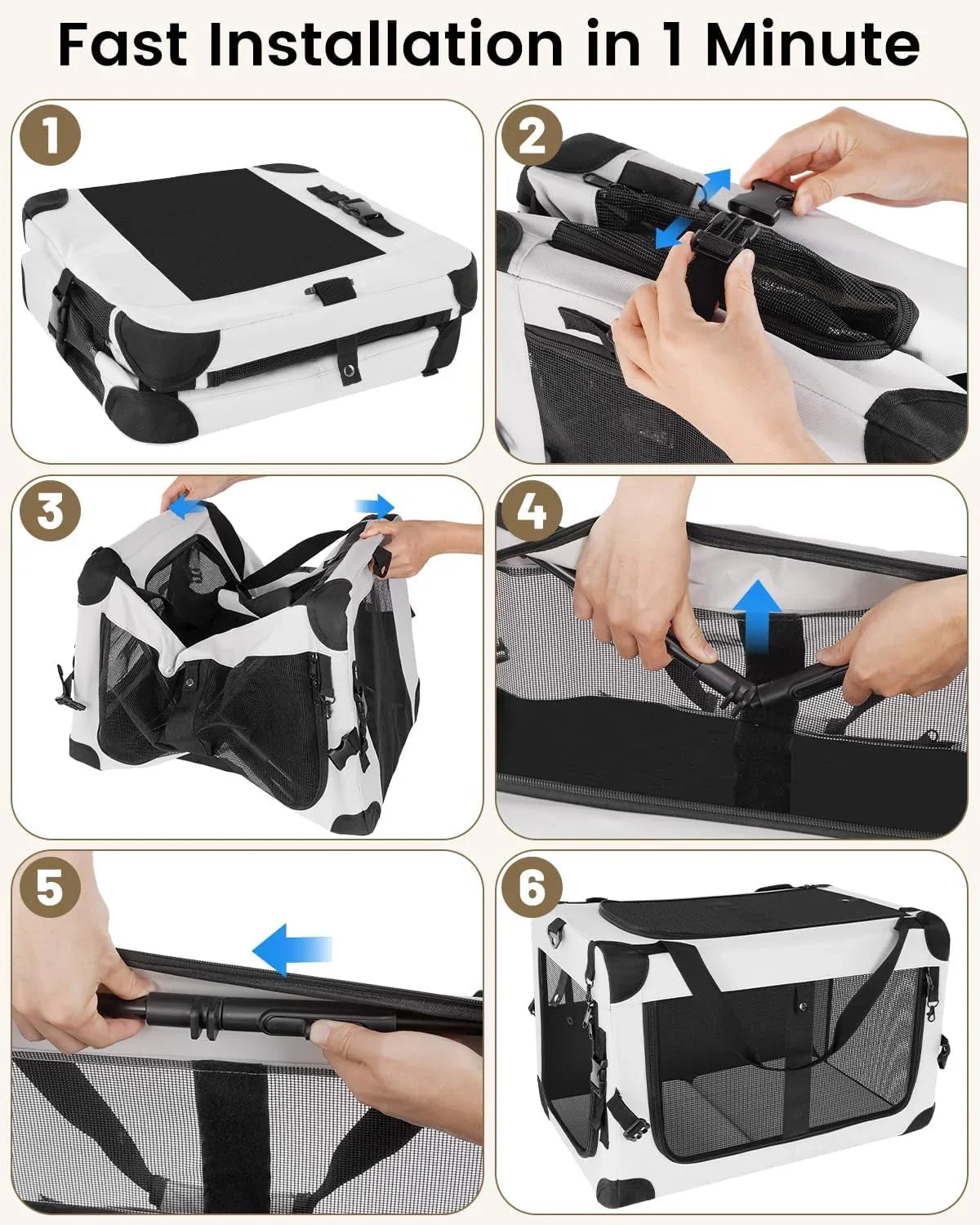 Fast Installation in 1 Minute

1

2

3

4

5

6